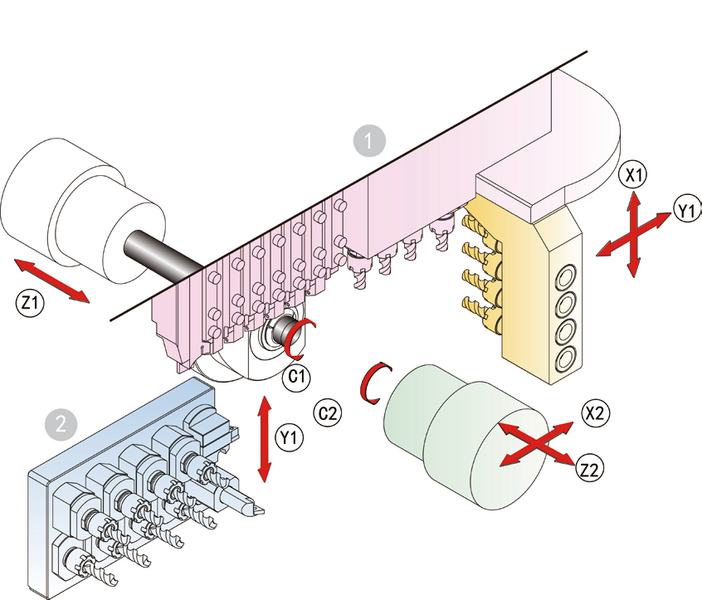 1

X1

Y1

Z1

C1

C2

2

Y1

X2

Z2